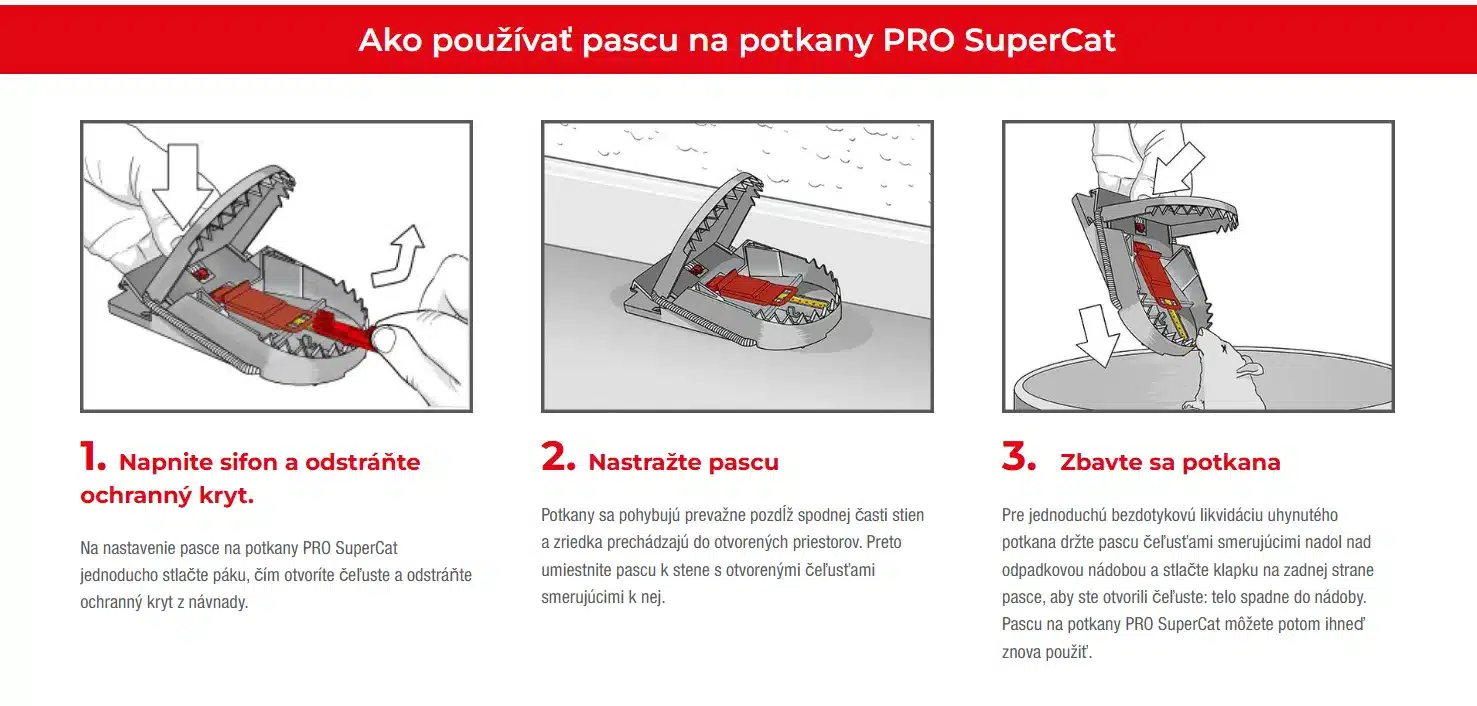 Ako používať pascu na potkany PRO SuperCat

1. Napnite sifon a odstráňte ochranný kryt.

Na nastavenie pasce na potkany PRO SuperCat jednoducho stlačte páku, čím otvoríte čeľuste a odstráňte ochranný kryt z návnady.

2. Nastražte pascu

Potkany sa pohybujú prevažne pozdĺž spodnej časti stien a zriedka prechádzajú do otvorených priestorov. Preto umiestnite pascu k stene s otvorenými čeľusťami smerujúcimi k nej.

3. Zbavte sa potkana

Pre jednoduchú bezdotykovú likvidáciu uhynutého potkana držte pascu čeľusťami smerujúcimi nadol nad odpadkovou nádobou a stlačte klapku na zadnej strane pasce, aby ste otvorili čeľuste: telo spadne do nádoby. Pascu na potkany PRO SuperCat môžete potom ihneď znova použiť.