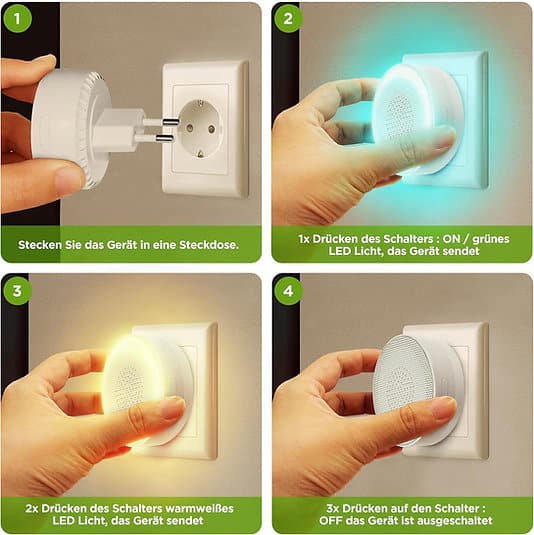 1

Stecken Sie das Gerät in eine Steckdose.

2

1x Drücken des Schalters : ON / grünes LED Licht, das Gerät sendet

3

2x Drücken des Schalters warmweißes LED Licht, das Gerät sendet

4

3x Drücken auf den Schalter : OFF das Gerät ist ausgeschaltet