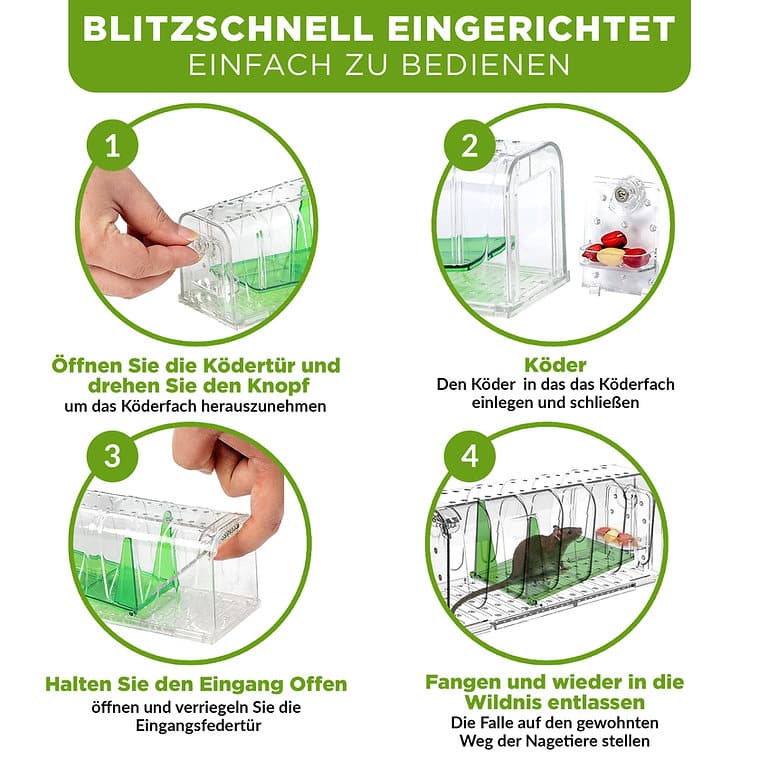 BLITZSCHNELL EINGERICHTET
EINFACH ZU BEDIENEN

1

Öffnen Sie die Ködertür und drehen Sie den Knopf
um das Köderfach herauszunehmen

2

Köder
Den Köder in das das Köderfach einlegen und schließen

3

Halten Sie den Eingang Offen
öffnen und verriegeln Sie die Eingangsfedertür

4

Fangen und wieder in die Wildnis entlassen
Die Falle auf den gewohnten Weg der Nagetiere stellen