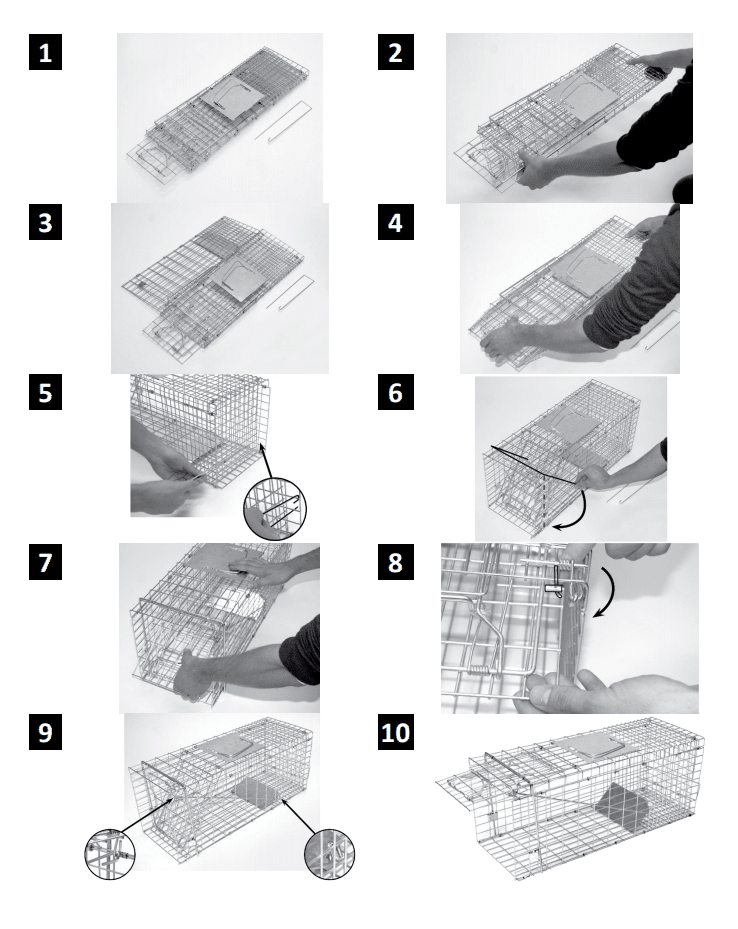 1

2

3

4

5

6

7

8

9

10